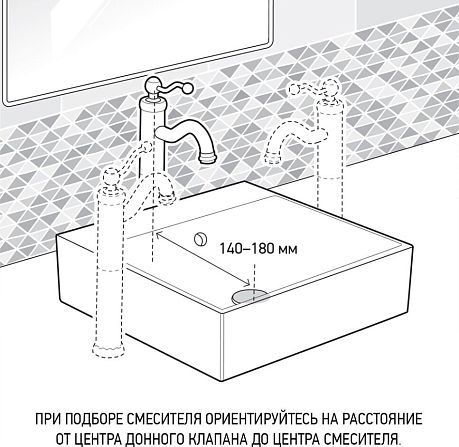 140–180 мм

ПРИ ПОДБОРЕ СМЕСИТЕЛЯ ОРИЕНТИРУЙТЕСЬ НА РАССТОЯНИЕ ОТ ЦЕНТРА ДОННОГО КЛАПАНА ДО ЦЕНТРА СМЕСИТЕЛЯ.